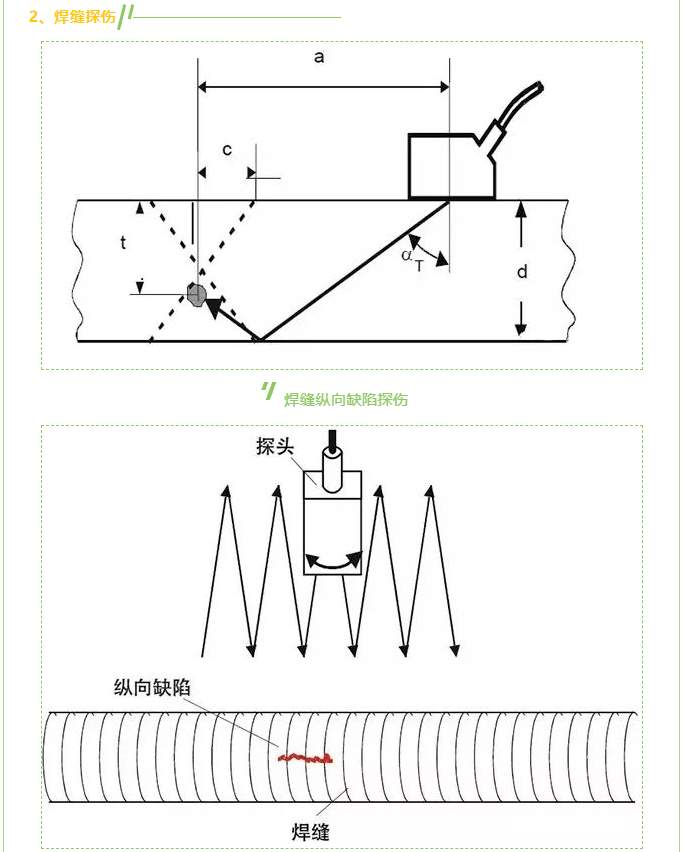 2、焊缝探伤

a

c

t

$\alpha_T$

d

焊缝纵向缺陷探伤

探头

纵向缺陷

焊缝